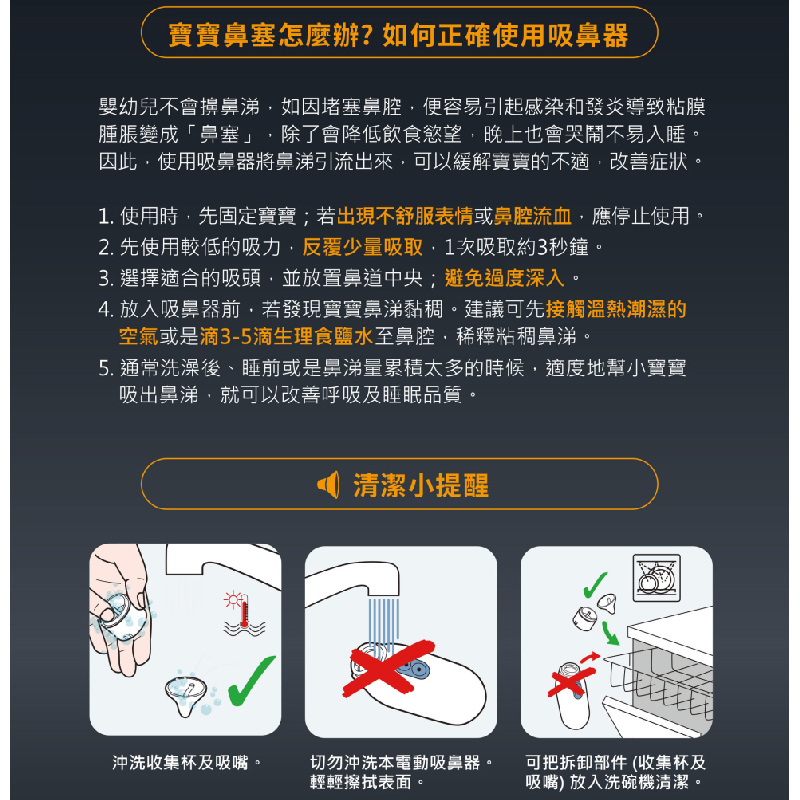 寶寶鼻塞怎麼辦? 如何正確使用吸鼻器

嬰幼兒不會擤鼻涕，如因堵塞鼻腔，便容易引起感染和發炎導致粘膜腫脹變成「鼻塞」，除了會降低飲食慾望，晚上也會哭鬧不易入睡。因此，使用吸鼻器將鼻涕引流出來，可以緩解寶寶的不適，改善症狀。

1. 使用時，先固定寶寶；若出現不舒服表情或鼻腔流血，應停止使用。
2. 先使用較低的吸力，反覆少量吸取，1次吸取約3秒鐘。
3. 選擇適合的吸頭，並放置鼻道中央；避免過度深入。
4. 放入吸鼻器前，若發現寶寶鼻涕黏稠。建議可先接觸溫熱潮濕的空氣或是滴3-5滴生理食鹽水至鼻腔，稀釋粘稠鼻涕。
5. 通常洗澡後、睡前或是鼻涕量累積太多的時候，適度地幫小寶寶吸出鼻涕，就可以改善呼吸及睡眠品質。

清潔小提醒

沖洗收集杯及吸嘴。

切勿沖洗本電動吸鼻器。輕輕擦拭表面。

可把拆卸部件 (收集杯及吸嘴) 放入洗碗機清潔。